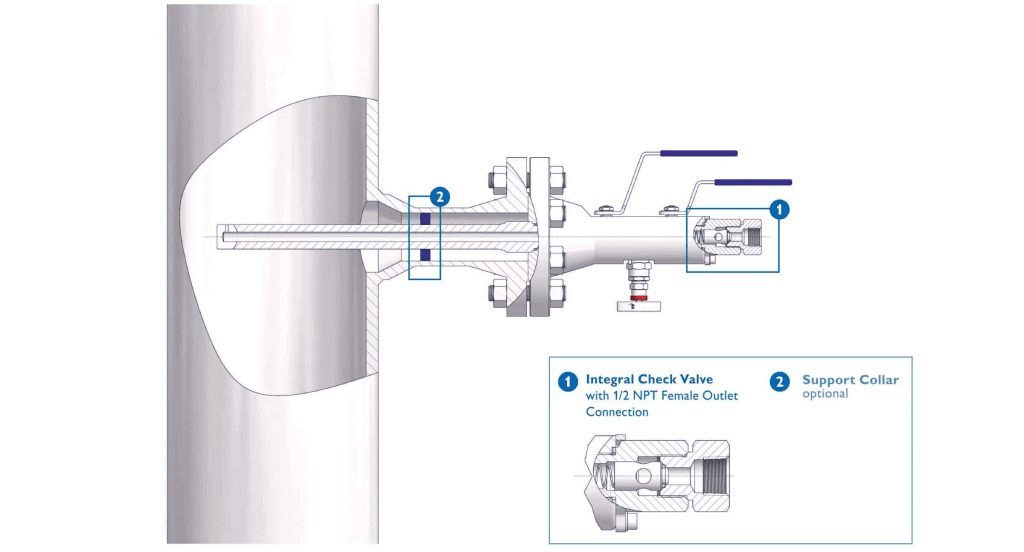 2

1

1 Integral Check Valve
with 1/2 NPT Female Outlet Connection

2 Support Collar
optional